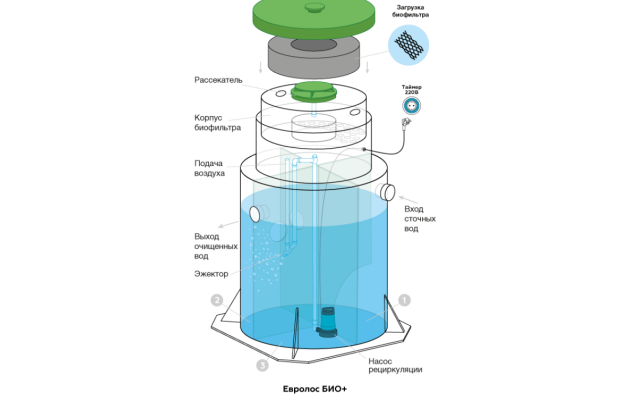 Загрузка биофильтра

Рассекатель

Таймер 220В

Корпус биофильтра

Подача воздуха

Вход сточных вод

Выход очищенных вод

Эжектор

2

1

3

Насос рециркуляции

Евролос БИО+